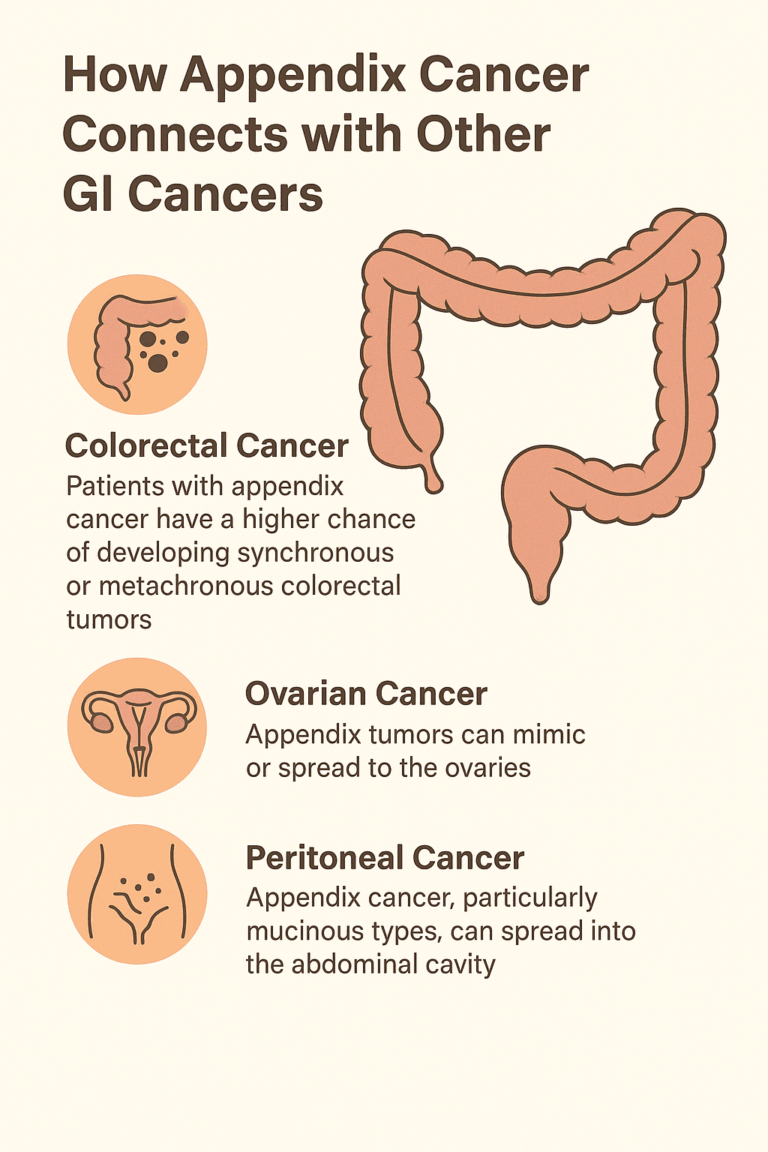 How Appendix Cancer Connects with Other GI Cancers

Colorectal Cancer

Patients with appendix cancer have a higher chance of developing synchronous or metachronous colorectal tumors

Ovarian Cancer

Appendix tumors can mimic or spread to the ovaries

Peritoneal Cancer

Appendix cancer, particularly mucinous types, can spread into the abdominal cavity